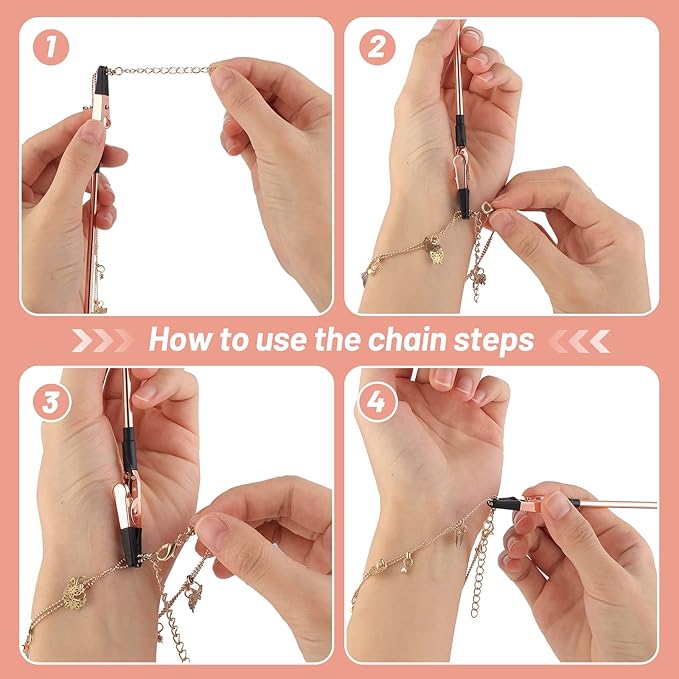 1

2

How to use the chain steps

3

4