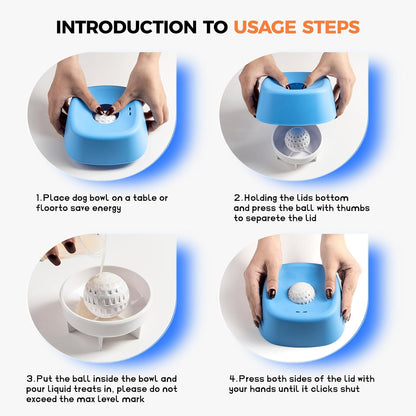 INTRODUCTION TO USAGE STEPS

1.Place dog bowl on a table or floorto save energy

2.Holding the lids bottom and press the ball with thumbs to separete the lid

3.Put the ball inside the bowl and pour liquid treats in, please do not exceed the max level mark

4.Press both sides of the lid with your hands until it clicks shut